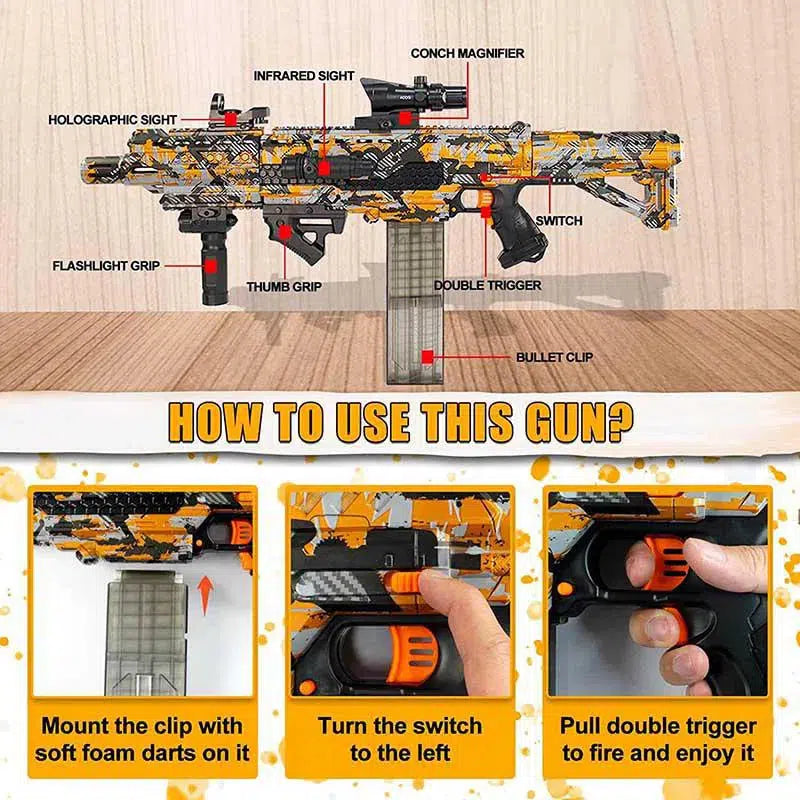 CONCH MAGNIFIER
INFRARED SIGHT
HOLOGRAPHIC SIGHT
SWITCH
FLASHLIGHT GRIP
THUMB GRIP
DOUBLE TRIGGER
BULLET CLIP

HOW TO USE THIS GUN?

Mount the clip with soft foam darts on it

Turn the switch to the left

Pull double trigger to fire and enjoy it