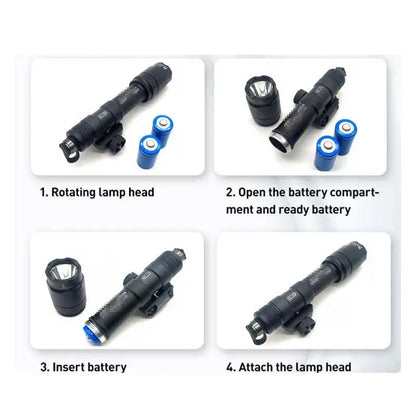 1. Rotating lamp head

2. Open the battery compartment and ready battery

3. Insert battery

4. Attach the lamp head