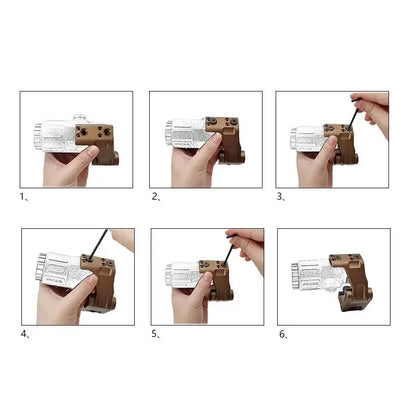 1、

2、

3、

4、

5、

6、