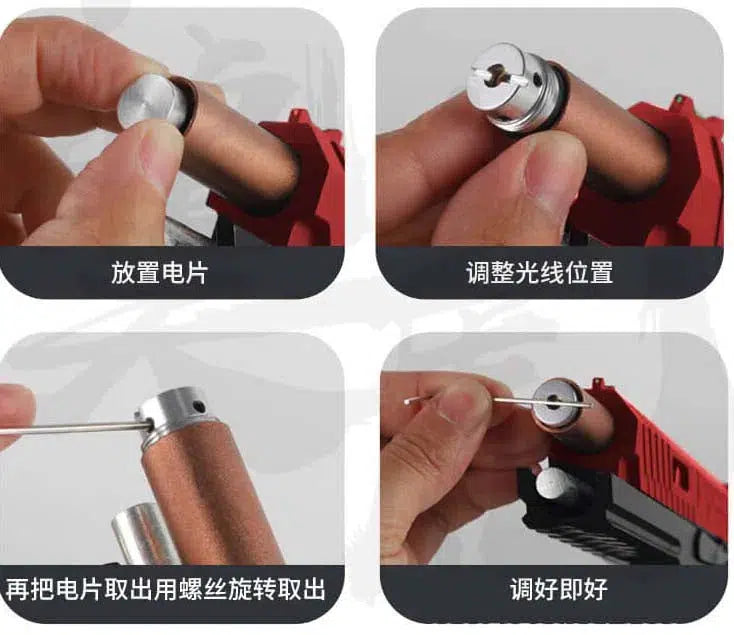 放置电片

调整光线位置

再把电片取出用螺丝旋转取出

调好即好