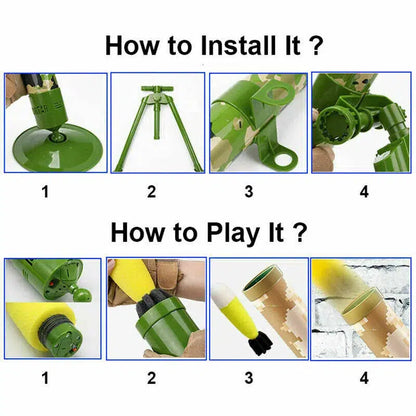 How to Install It ?

1

2

3

4

How to Play It ?

1

2

3

4