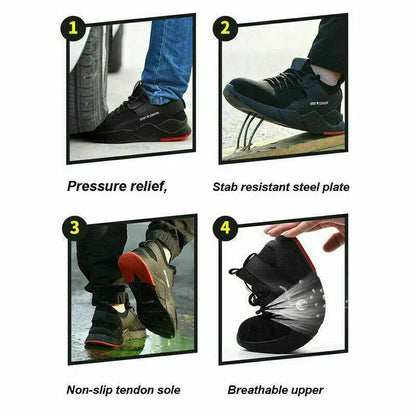 1

Pressure relief,

2

Stab resistant steel plate

3

Non-slip tendon sole

4

Breathable upper