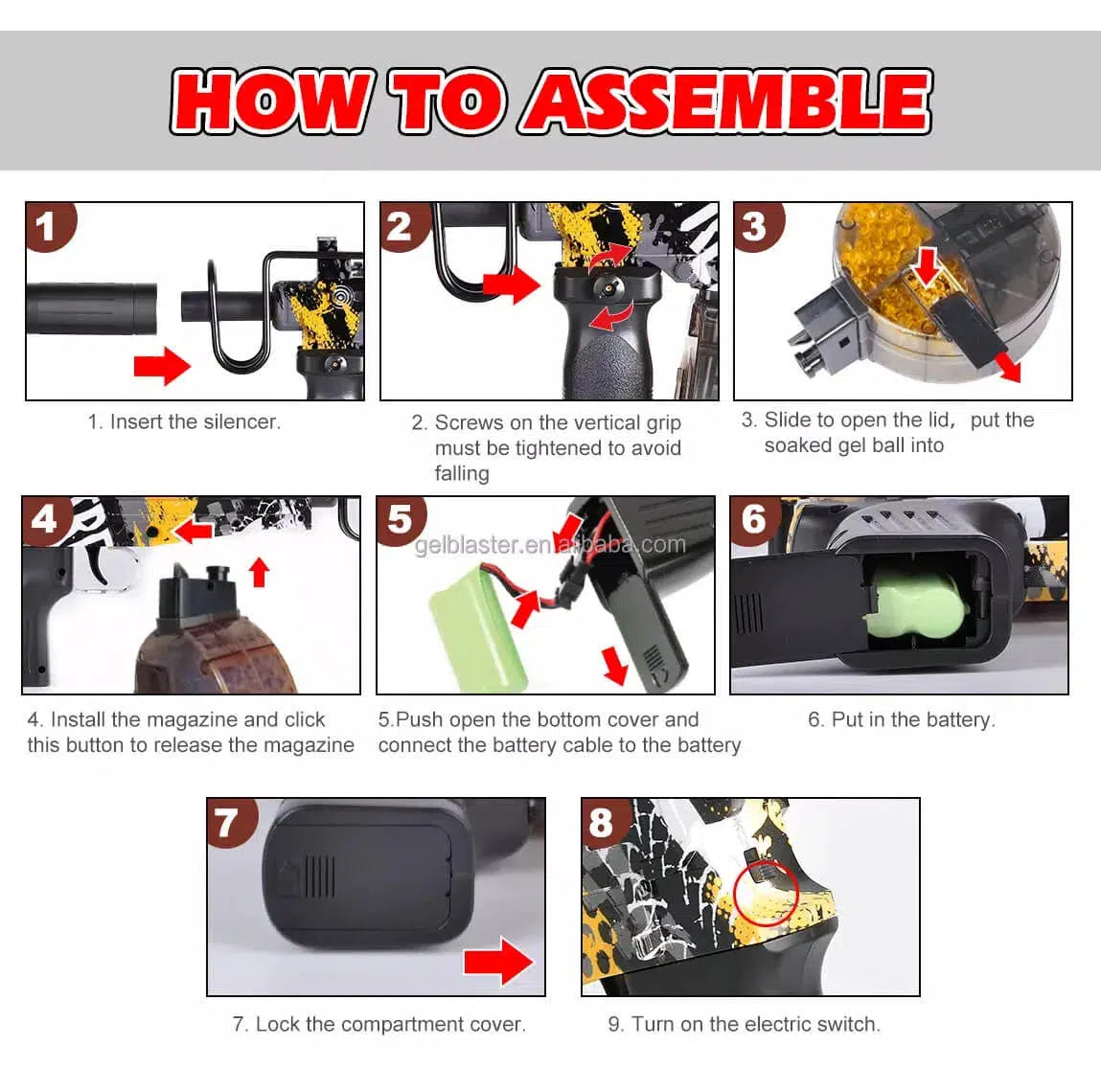 HOW TO ASSEMBLE

1

1. Insert the silencer.

2

2. Screws on the vertical grip must be tightened to avoid falling

3

3. Slide to open the lid, put the soaked gel ball into

4

4. Install the magazine and click this button to release the magazine

5

gelblaster.en.alibaba.com

5.Push open the bottom cover and connect the battery cable to the battery

6

6. Put in the battery.

7

7. Lock the compartment cover.

8

9. Turn on the electric switch.