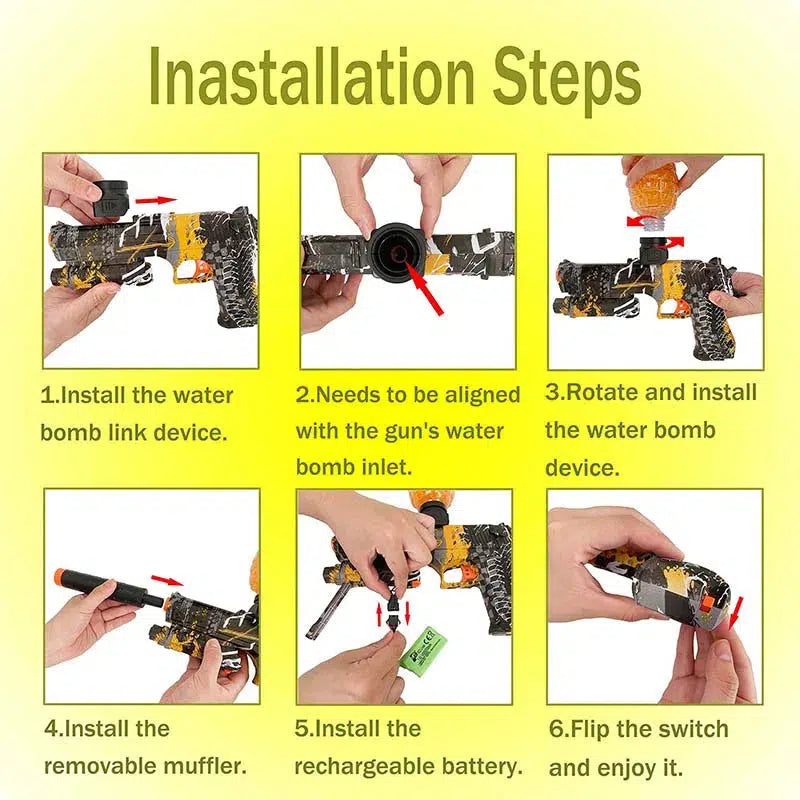 Inastallation Steps

1.Install the water bomb link device.

2.Needs to be aligned with the gun's water bomb inlet.

3.Rotate and install the water bomb device.

4.Install the removable muffler.

5.Install the rechargeable battery.

6.Flip the switch and enjoy it.