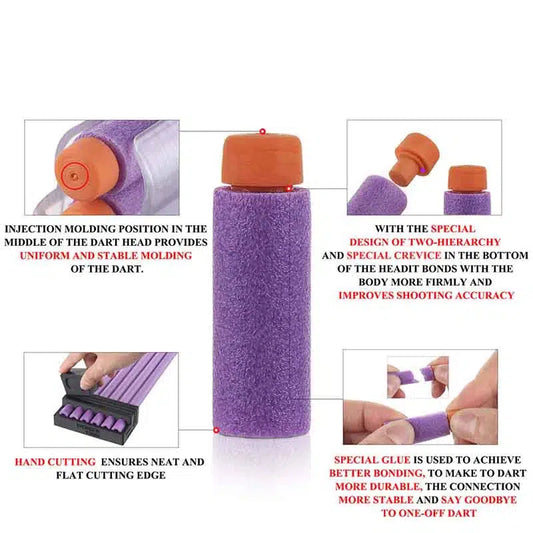 INJECTION MOLDING POSITION IN THE MIDDLE OF THE DART HEAD PROVIDES UNIFORM AND STABLE MOLDING OF THE DART.

WITH THE SPECIAL DESIGN OF TWO-HIERARCHY AND SPECIAL CREVICE IN THE BOTTOM OF THE HEADIT BONDS WITH THE BODY MORE FIRMLY AND IMPROVES SHOOTING ACCURACY

HAND CUTTING ENSURES NEAT AND FLAT CUTTING EDGE

SPECIAL GLUE IS USED TO ACHIEVE BETTER BONDING, TO MAKE TO DART MORE DURABLE, THE CONNECTION MORE STABLE AND SAY GOODBYE TO ONE-OFF DART