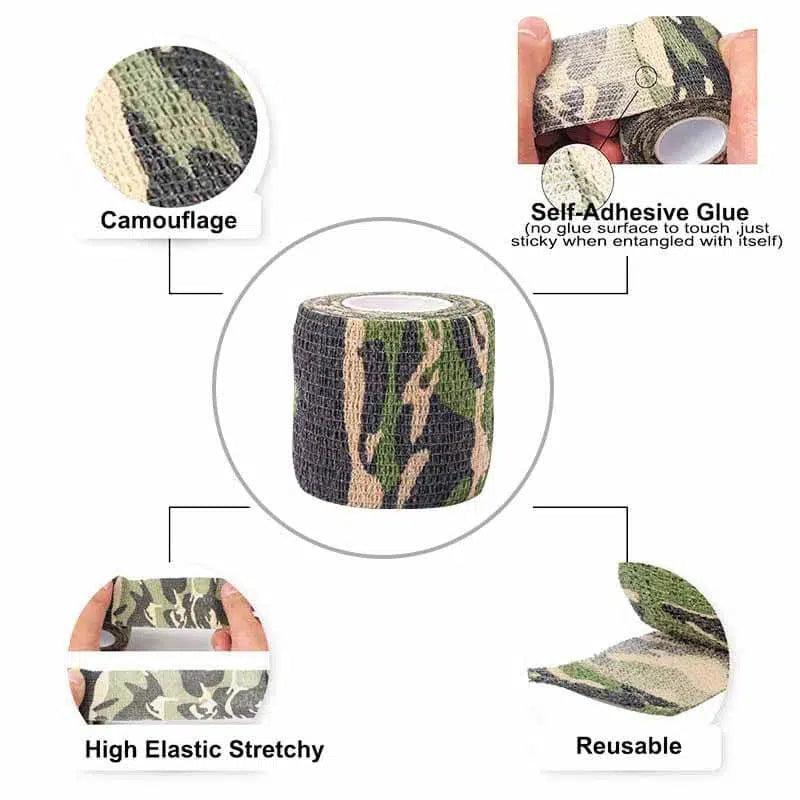 Camouflage

Self-Adhesive Glue
(no glue surface to touch ,just sticky when entangled with itself)

High Elastic Stretchy

Reusable