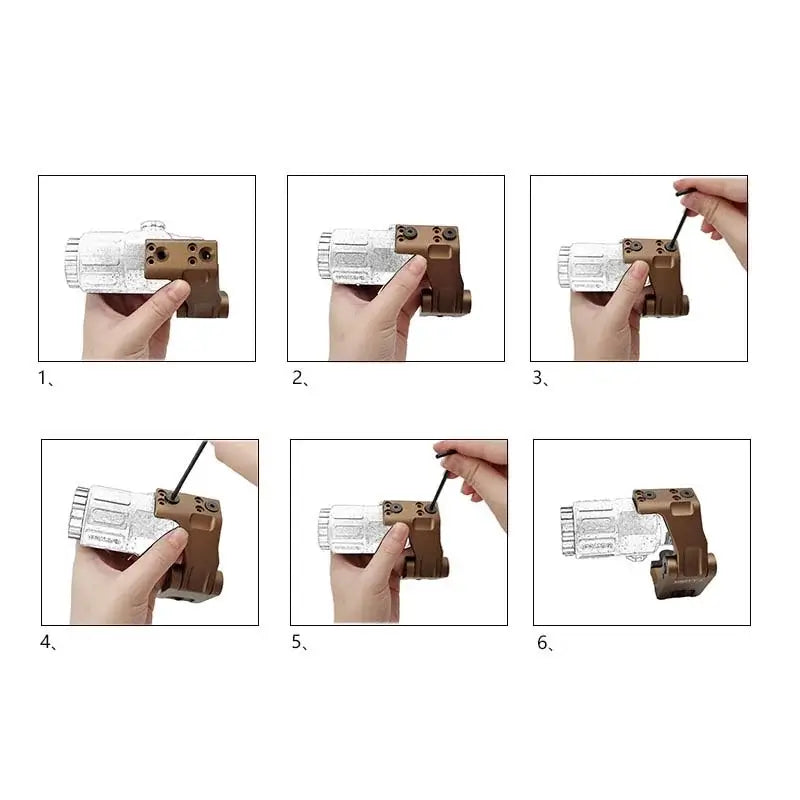 1、

2、

3、

4、

5、

6、